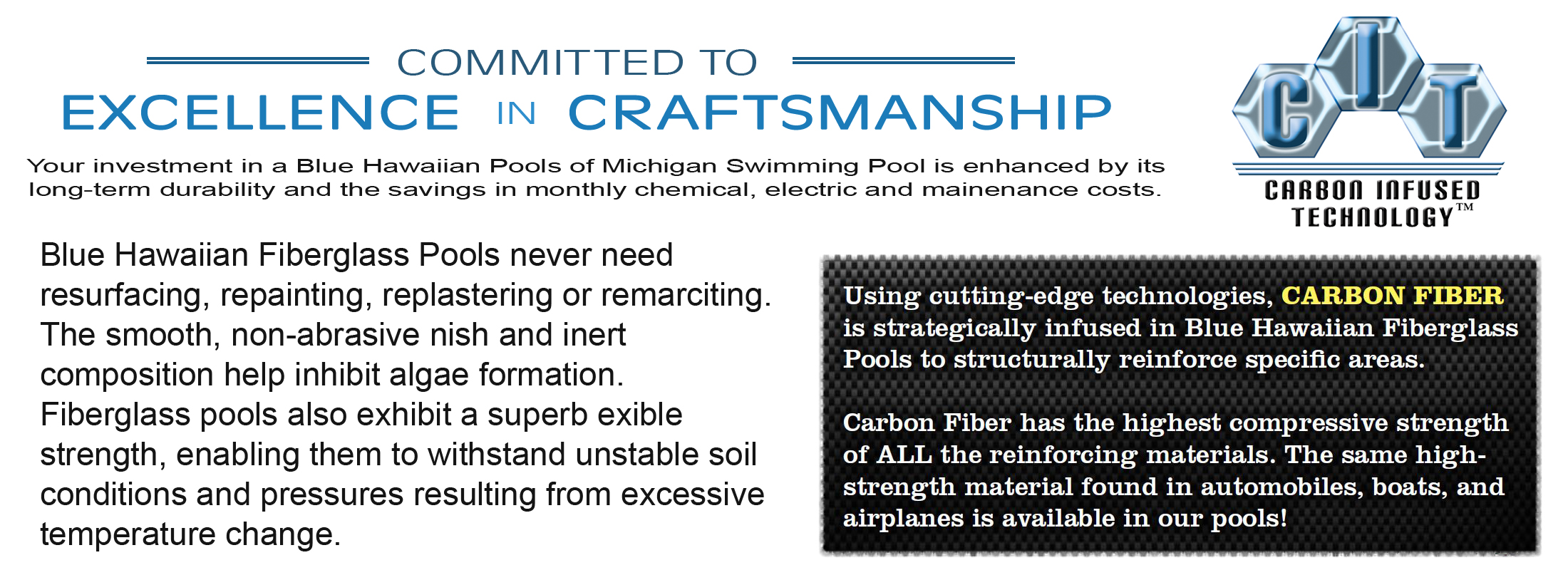 COMMITTED TO
EXCELLENCE IN CRAFTSMANSHIP

Your investment in a Blue Hawaiian Pools of Michigan Swimming Pool is enhanced by its long-term durability and the savings in monthly chemical, electric and mainenance costs.

CIT
CARBON INFUSED TECHNOLOGY™

Blue Hawaiian Fiberglass Pools never need resurfacing, repainting, replastering or remarciting. The smooth, non-abrasive nish and inert composition help inhibit algae formation. Fiberglass pools also exhibit a superb exible strength, enabling them to withstand unstable soil conditions and pressures resulting from excessive temperature change.

Using cutting-edge technologies, CARBON FIBER is strategically infused in Blue Hawaiian Fiberglass Pools to structurally reinforce specific areas.

Carbon Fiber has the highest compressive strength of ALL the reinforcing materials. The same high-strength material found in automobiles, boats, and airplanes is available in our pools!